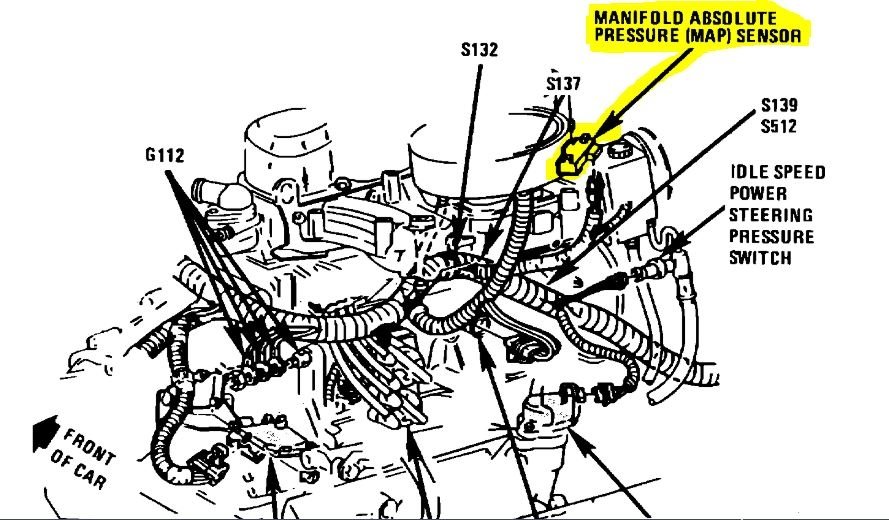 MANIFOLD ABSOLUTE PRESSURE (MAP) SENSOR

S132

S137

S139
S512

G112

IDLE SPEED POWER STEERING PRESSURE SWITCH

FRONT OF CAR