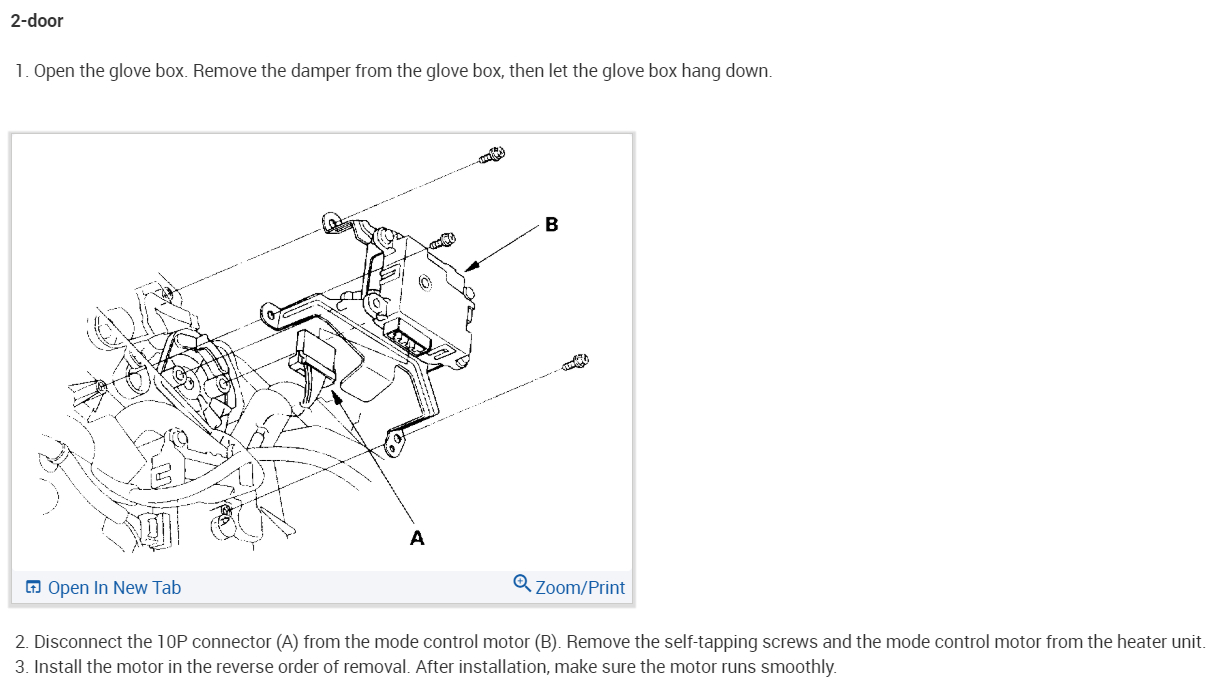 2-door

1. Open the glove box. Remove the damper from the glove box, then let the glove box hang down.

B

A

Open In New Tab

Zoom/Print

2. Disconnect the 10P connector (A) from the mode control motor (B). Remove the self-tapping screws and the mode control motor from the heater unit.
3. Install the motor in the reverse order of removal. After installation, make sure the motor runs smoothly.