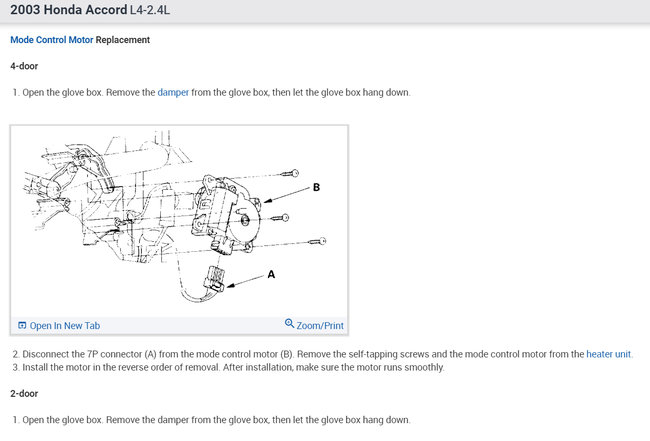 2003 Honda Accord L4-2.4L

Mode Control Motor Replacement

4-door

1. Open the glove box. Remove the damper from the glove box, then let the glove box hang down.

B

A

Open In New Tab

Zoom/Print

2. Disconnect the 7P connector (A) from the mode control motor (B). Remove the self-tapping screws and the mode control motor from the heater unit.
3. Install the motor in the reverse order of removal. After installation, make sure the motor runs smoothly.

2-door

1. Open the glove box. Remove the damper from the glove box, then let the glove box hang down.