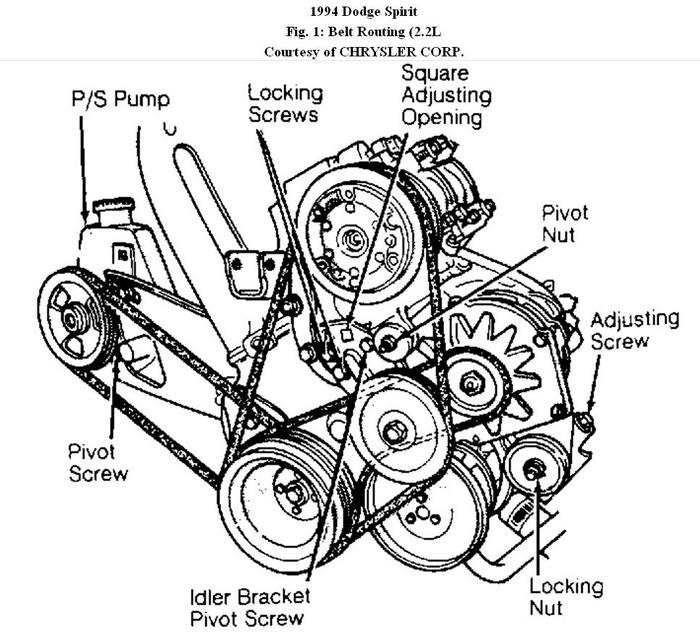 1994 Dodge Spirit
Fig. 1: Belt Routing (2.2L
Courtesy of CHRYSLER CORP.

P/S Pump
Locking Screws
Square Adjusting Opening
Pivot Nut
Adjusting Screw
Pivot Screw
Idler Bracket Pivot Screw
Locking Nut