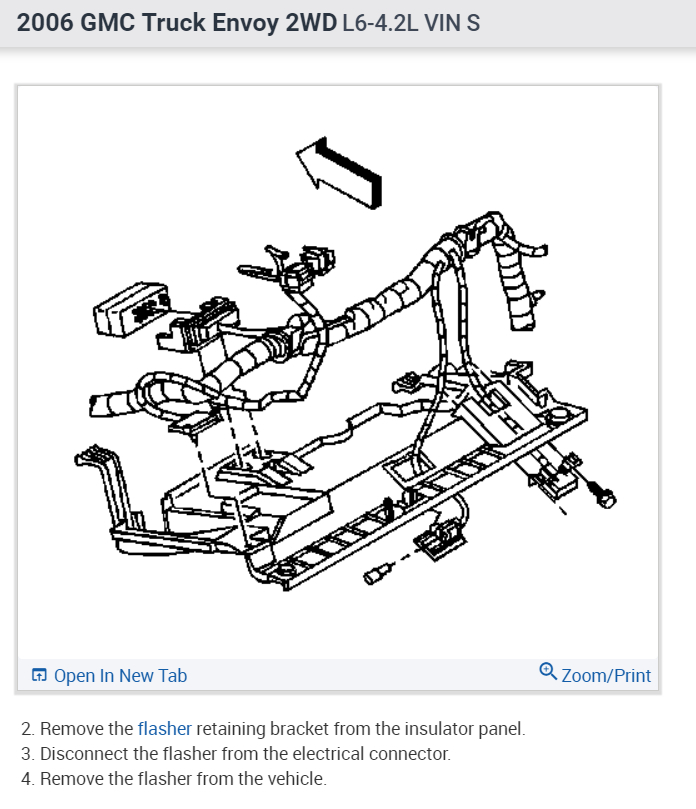 2006 GMC Truck Envoy 2WD L6-4.2L VIN S

Open In New Tab

Zoom/Print

2. Remove the flasher retaining bracket from the insulator panel.
3. Disconnect the flasher from the electrical connector.
4. Remove the flasher from the vehicle.