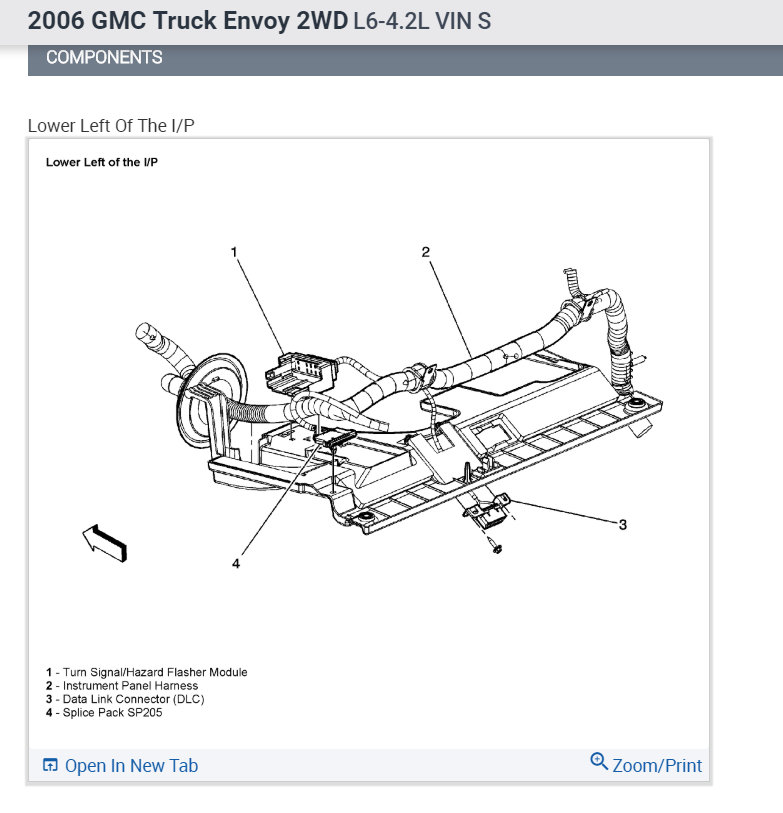 2006 GMC Truck Envoy 2WD L6-4.2L VIN S

COMPONENTS

Lower Left Of The I/P

Lower Left of the I/P

1

2

3

4

1 - Turn Signal/Hazard Flasher Module
2 - Instrument Panel Harness
3 - Data Link Connector (DLC)
4 - Splice Pack SP205

Open In New Tab

Zoom/Print