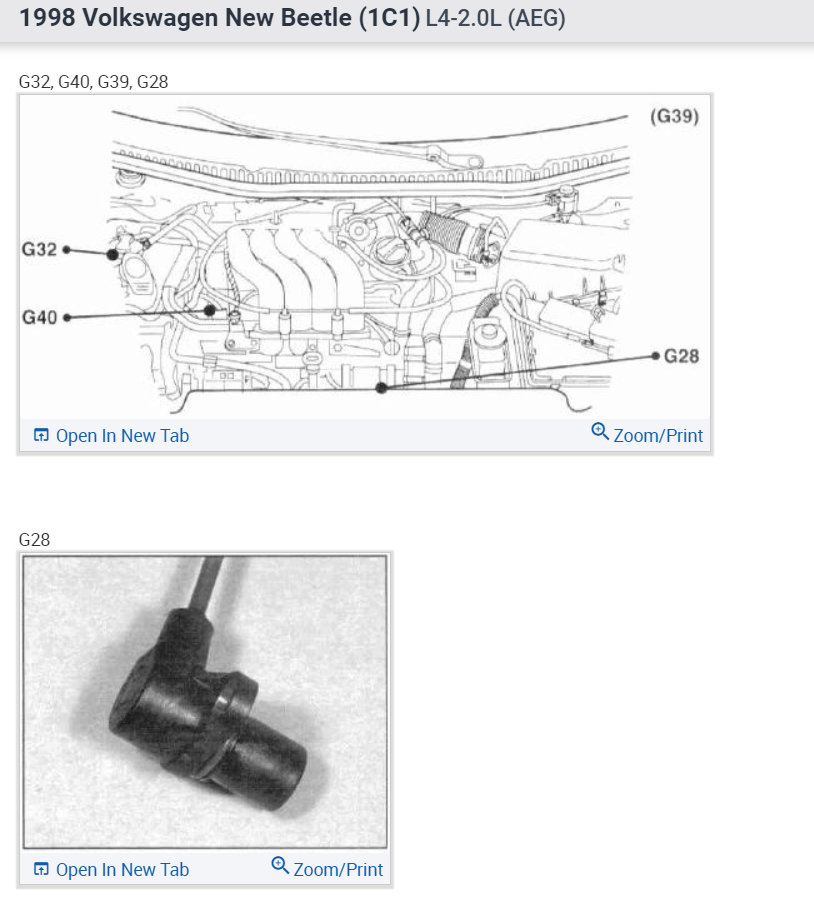 1998 Volkswagen New Beetle (1C1) L4-2.0L (AEG)

G32, G40, G39, G28

(G39)

G32

G40

G28

Open In New Tab

Zoom/Print

G28

Open In New Tab

Zoom/Print