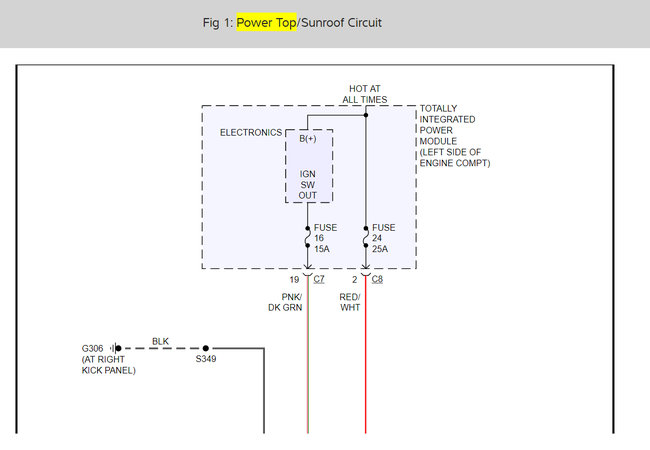 Fig 1: Power Top/Sunroof Circuit

HOT AT
ALL TIMES

TOTALLY
INTEGRATED
POWER
MODULE
(LEFT SIDE OF
ENGINE COMPT)

ELECTRONICS

B(+)

IGN
SW
OUT

FUSE
16
15A

FUSE
24
25A

19 C7

2 C8

PNK/
DK GRN

RED/
WHT

G306
(AT RIGHT
KICK PANEL)

BLK

S349