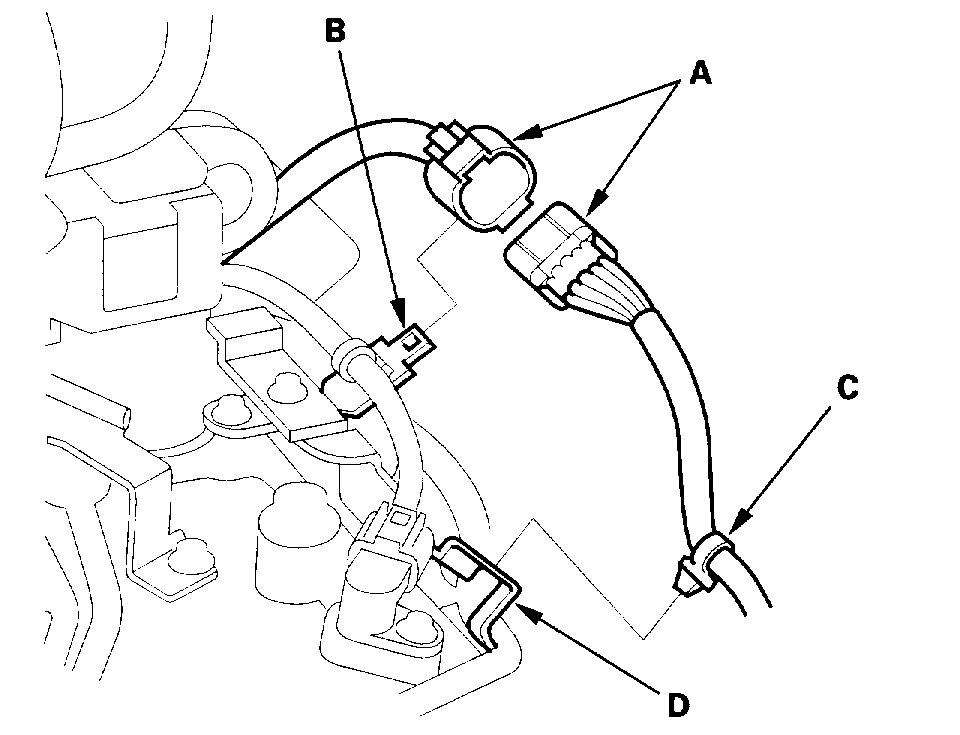 B
A
C
D