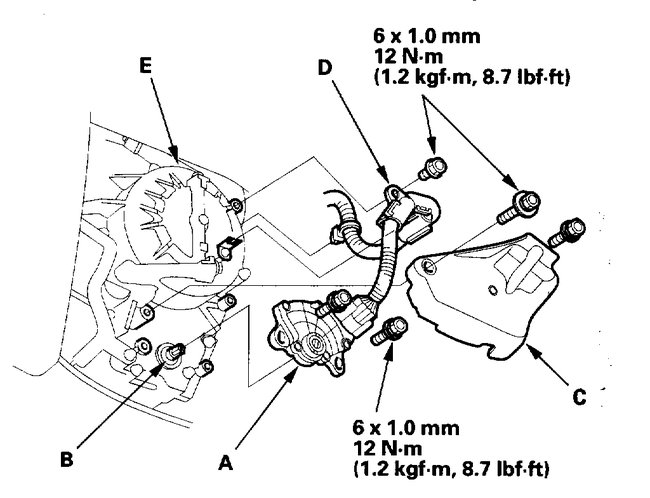 6 x 1.0 mm
12 N·m
(1.2 kgf·m, 8.7 lbf·ft)

E

D

C

B

A

6 x 1.0 mm
12 N·m
(1.2 kgf·m, 8.7 lbf·ft)