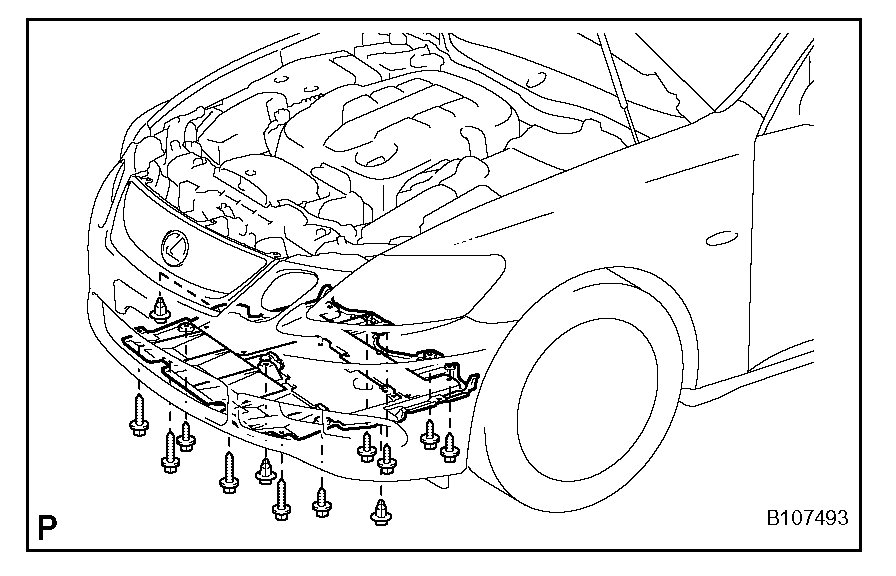 P

B107493