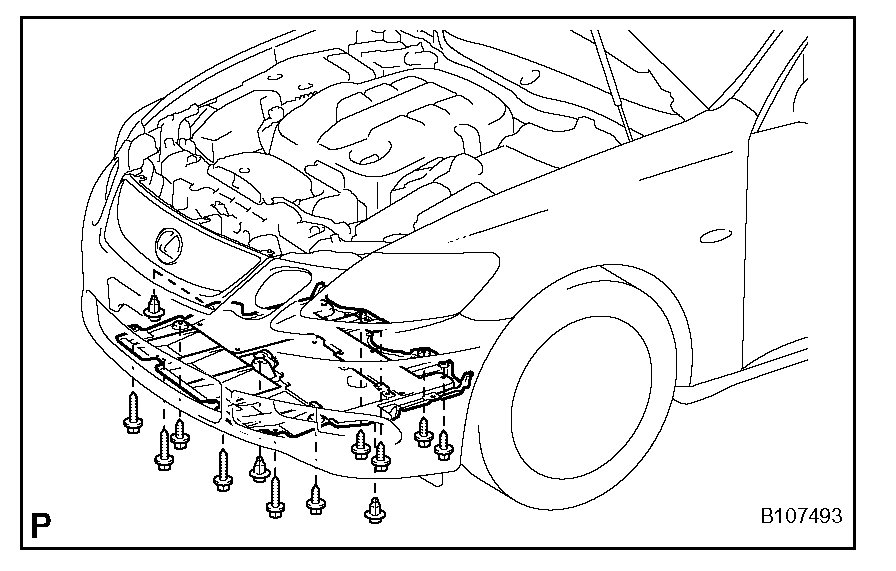 P

B107493