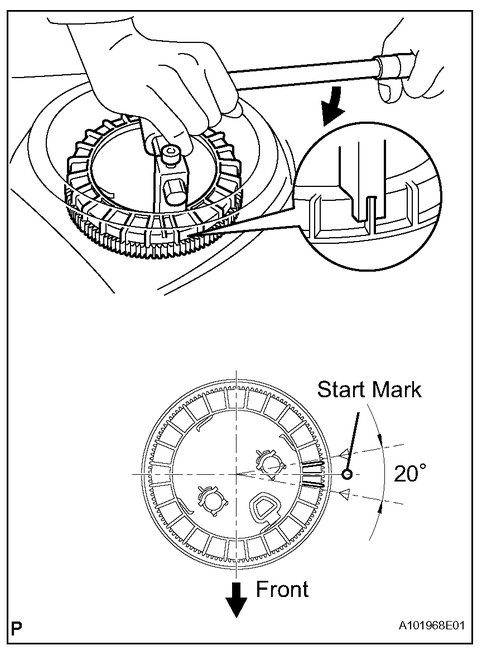 Start Mark

20°

Front

P

A101968E01