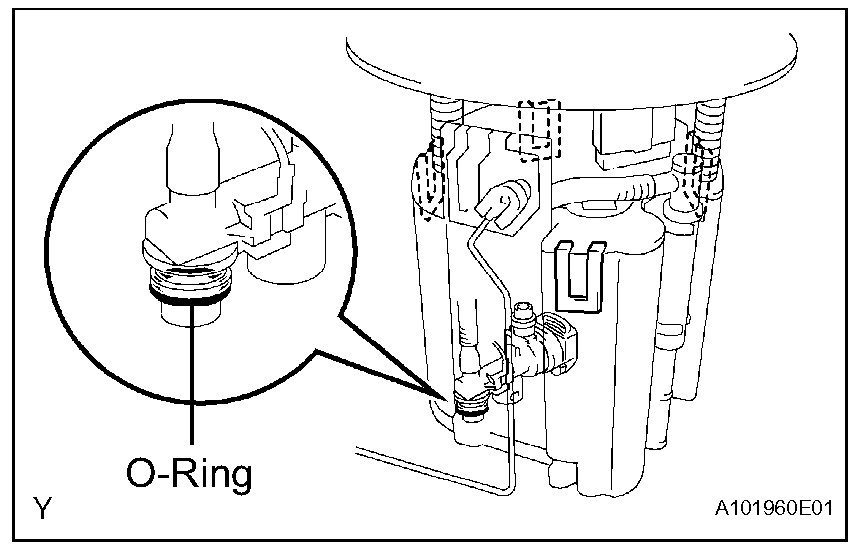 O-Ring

Y

A101960E01