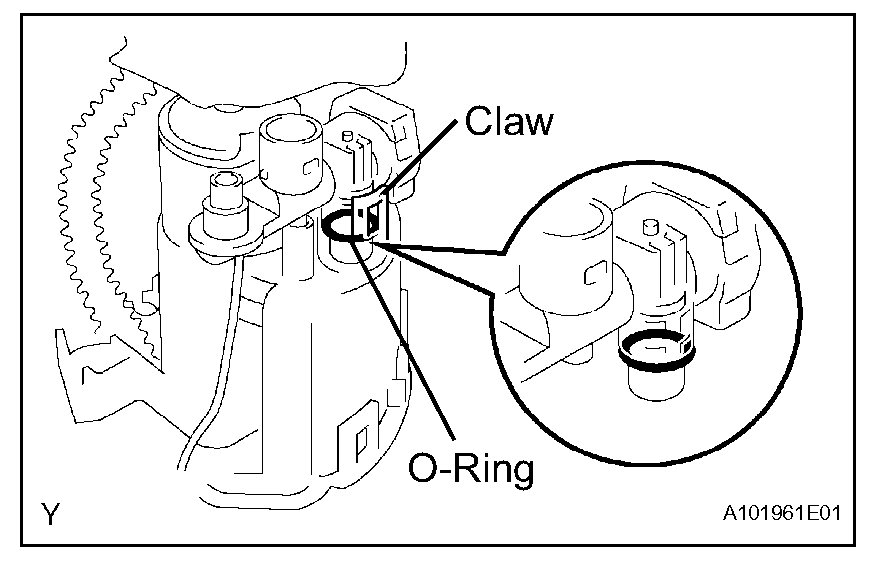 Claw

O-Ring

Y

A101961E01