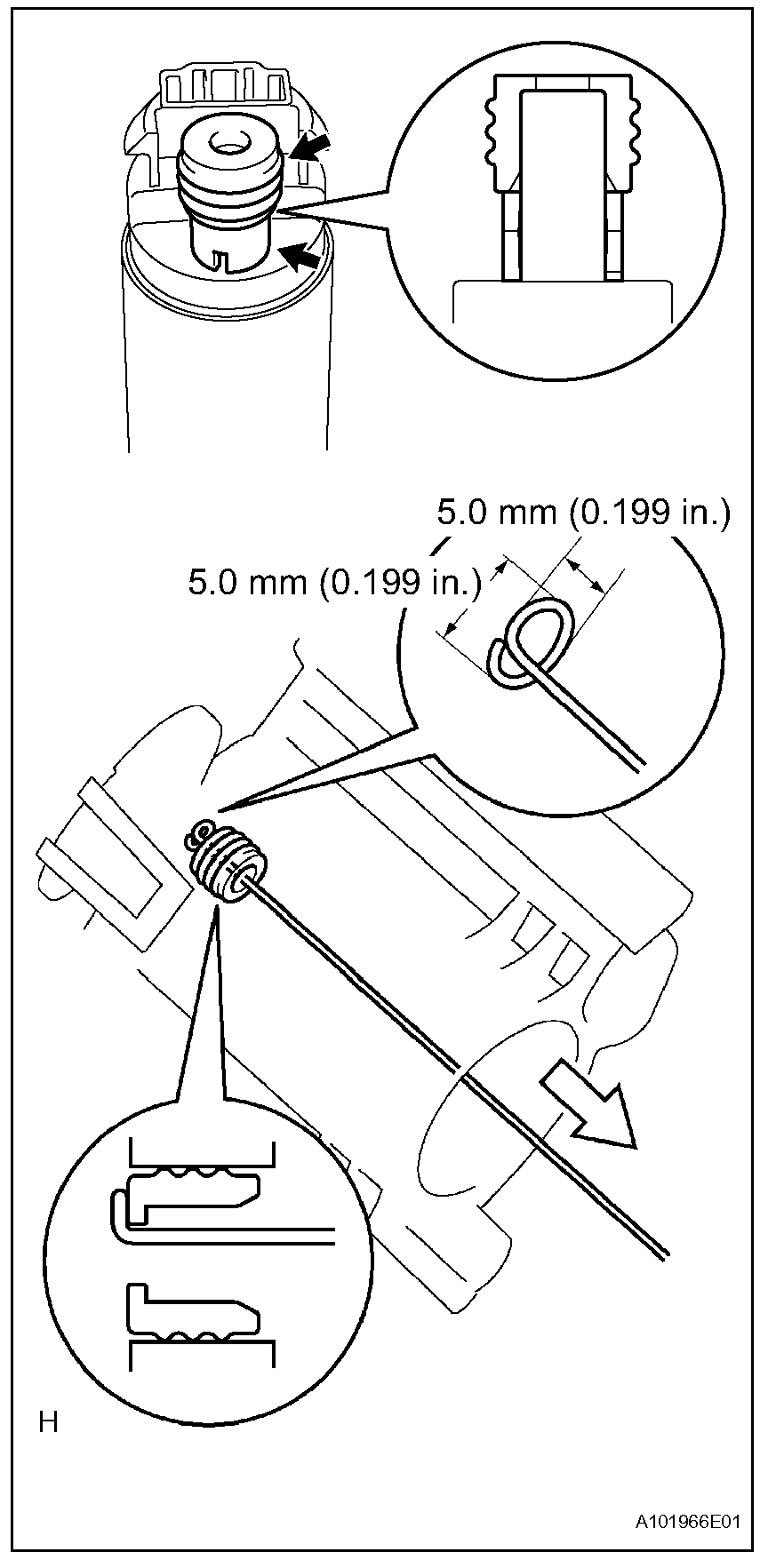 5.0 mm (0.199 in.)

5.0 mm (0.199 in.)

H

A101966E01