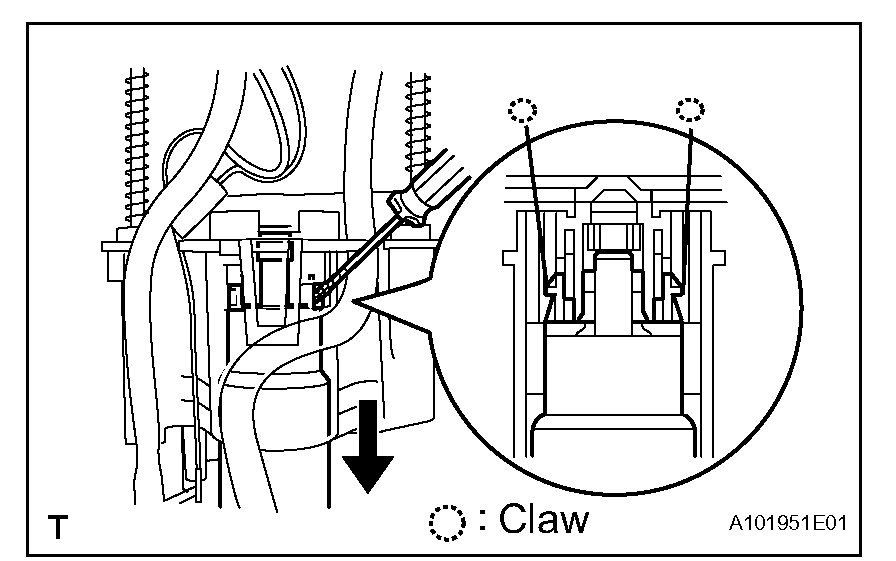 T

: Claw

A101951E01