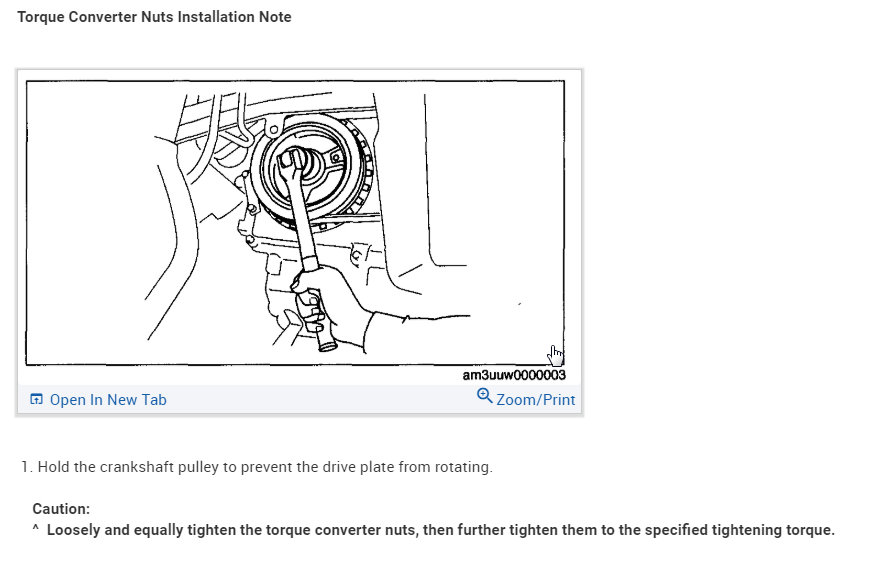 Torque Converter Nuts Installation Note

am3uuw0000003

Open In New Tab

Zoom/Print

1. Hold the crankshaft pulley to prevent the drive plate from rotating.

Caution:

^ Loosely and equally tighten the torque converter nuts, then further tighten them to the specified tightening torque.