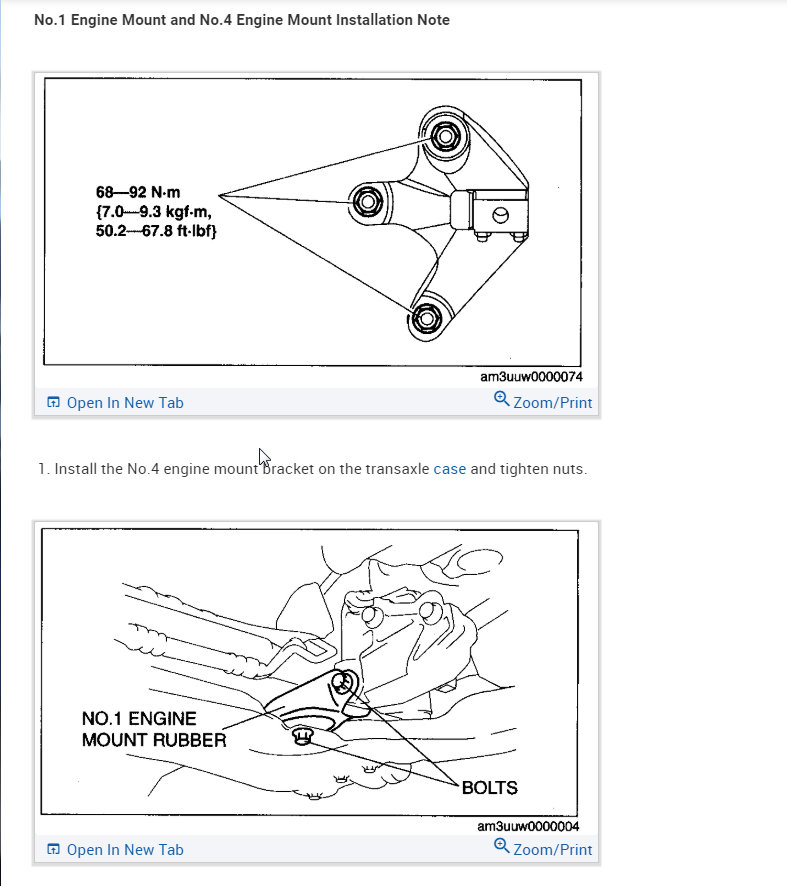 No.1 Engine Mount and No.4 Engine Mount Installation Note

68—92 N·m
{7.0—9.3 kgf·m,
50.2—67.8 ft·lbf}

am3uuw0000074

Open In New Tab

Zoom/Print

1. Install the No.4 engine mount bracket on the transaxle case and tighten nuts.

NO.1 ENGINE MOUNT RUBBER

BOLTS

am3uuw0000004

Open In New Tab

Zoom/Print