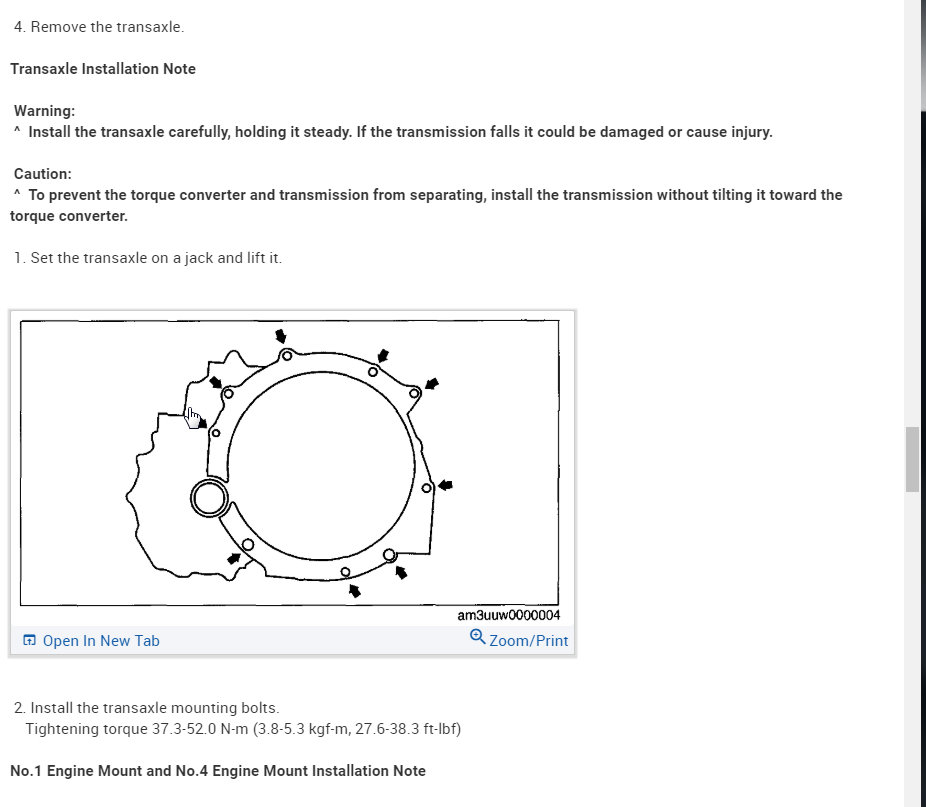 4. Remove the transaxle.

Transaxle Installation Note

Warning:
^ Install the transaxle carefully, holding it steady. If the transmission falls it could be damaged or cause injury.

Caution:
^ To prevent the torque converter and transmission from separating, install the transmission without tilting it toward the torque converter.

1. Set the transaxle on a jack and lift it.

am3uuw0000004

Open In New Tab

Zoom/Print

2. Install the transaxle mounting bolts.
Tightening torque 37.3-52.0 N-m (3.8-5.3 kgf-m, 27.6-38.3 ft-lbf)

No.1 Engine Mount and No.4 Engine Mount Installation Note