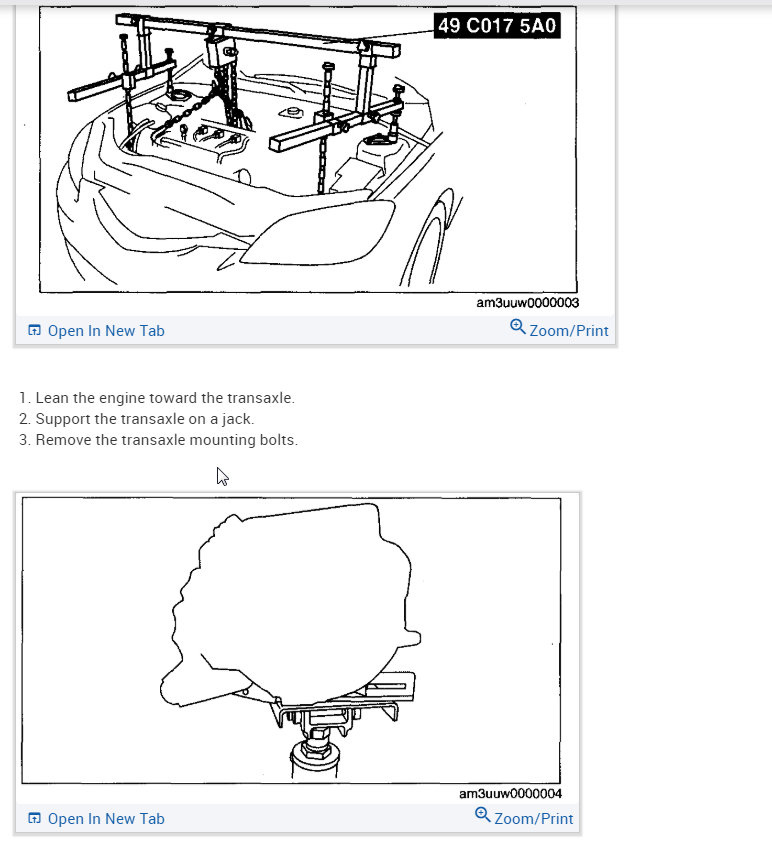 49 C017 5A0

am3uuw0000003

Open In New Tab

Zoom/Print

1. Lean the engine toward the transaxle.
2. Support the transaxle on a jack.
3. Remove the transaxle mounting bolts.

am3uuw0000004

Open In New Tab

Zoom/Print