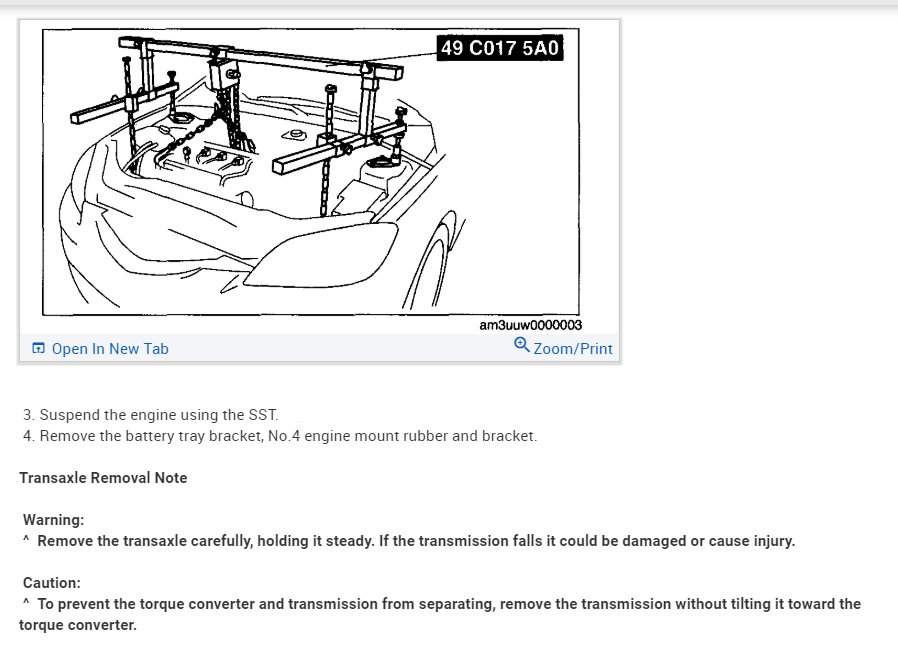 49 C017 5A0

am3uuw0000003

Open In New Tab

Zoom/Print

3. Suspend the engine using the SST.
4. Remove the battery tray bracket, No.4 engine mount rubber and bracket.

Transaxle Removal Note

Warning:
^ Remove the transaxle carefully, holding it steady. If the transmission falls it could be damaged or cause injury.

Caution:
^ To prevent the torque converter and transmission from separating, remove the transmission without tilting it toward the torque converter.