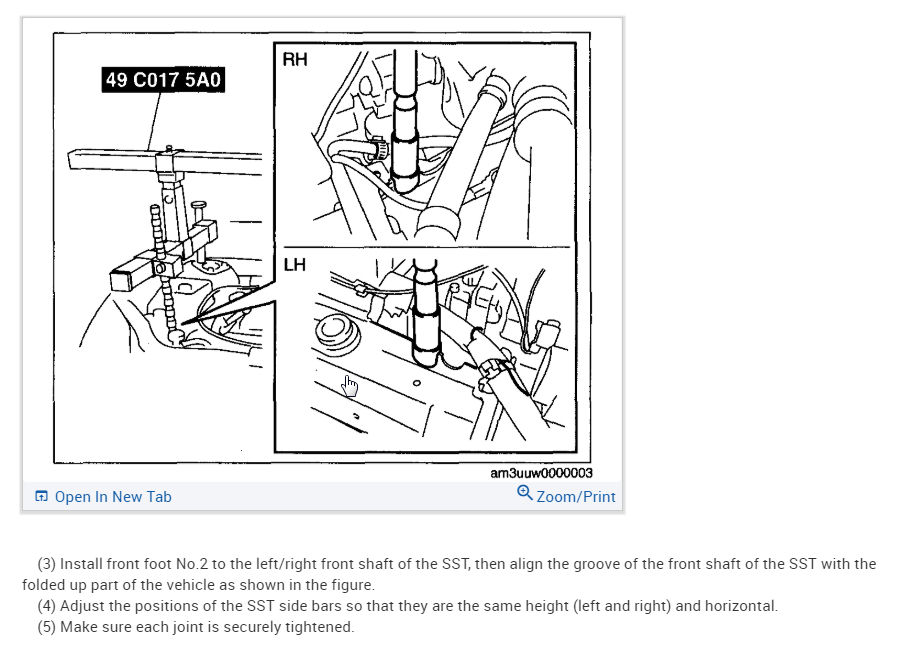 49 C017 5A0

RH

LH

am3uuw0000003

Open In New Tab

Zoom/Print

(3) Install front foot No.2 to the left/right front shaft of the SST, then align the groove of the front shaft of the SST with the folded up part of the vehicle as shown in the figure.

(4) Adjust the positions of the SST side bars so that they are the same height (left and right) and horizontal.

(5) Make sure each joint is securely tightened.