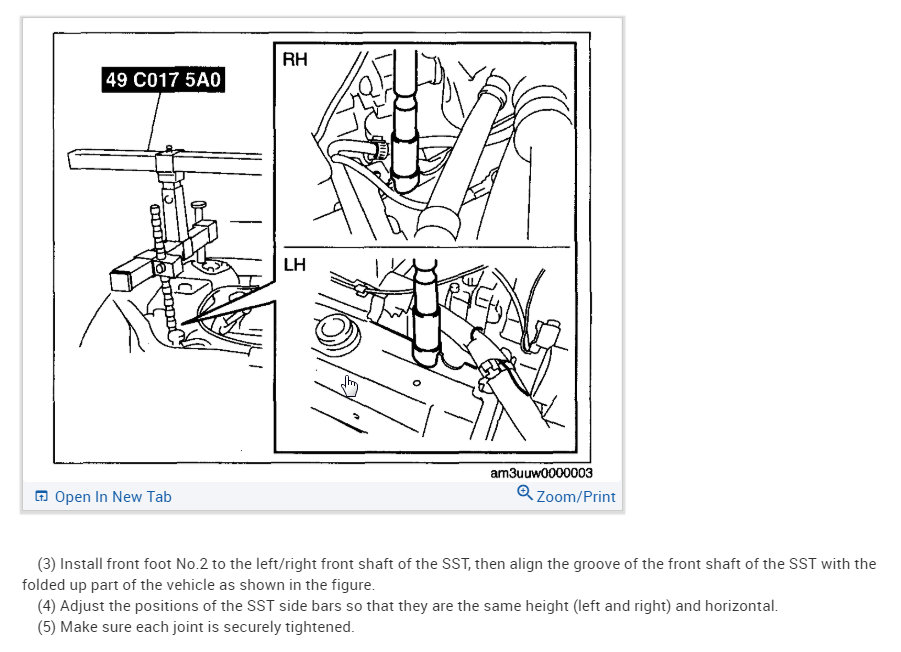 49 C017 5A0

RH

LH

am3uuw0000003

Open In New Tab

Zoom/Print

(3) Install front foot No.2 to the left/right front shaft of the SST, then align the groove of the front shaft of the SST with the folded up part of the vehicle as shown in the figure.

(4) Adjust the positions of the SST side bars so that they are the same height (left and right) and horizontal.

(5) Make sure each joint is securely tightened.