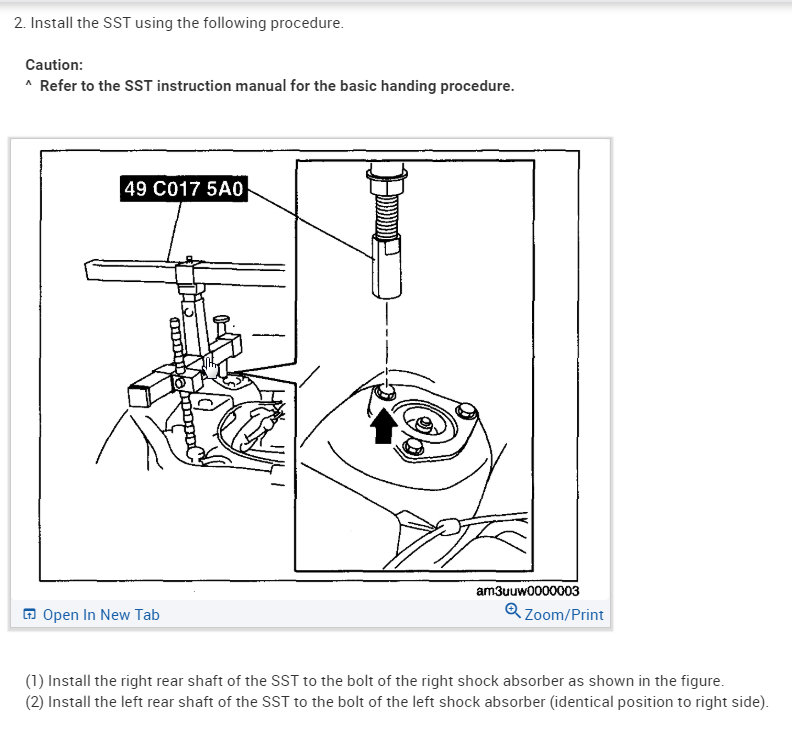 2. Install the SST using the following procedure.

Caution:
^ Refer to the SST instruction manual for the basic handing procedure.

49 C017 5A0

am3uuw0000003

Open In New Tab

Zoom/Print

(1) Install the right rear shaft of the SST to the bolt of the right shock absorber as shown in the figure.
(2) Install the left rear shaft of the SST to the bolt of the left shock absorber (identical position to right side).