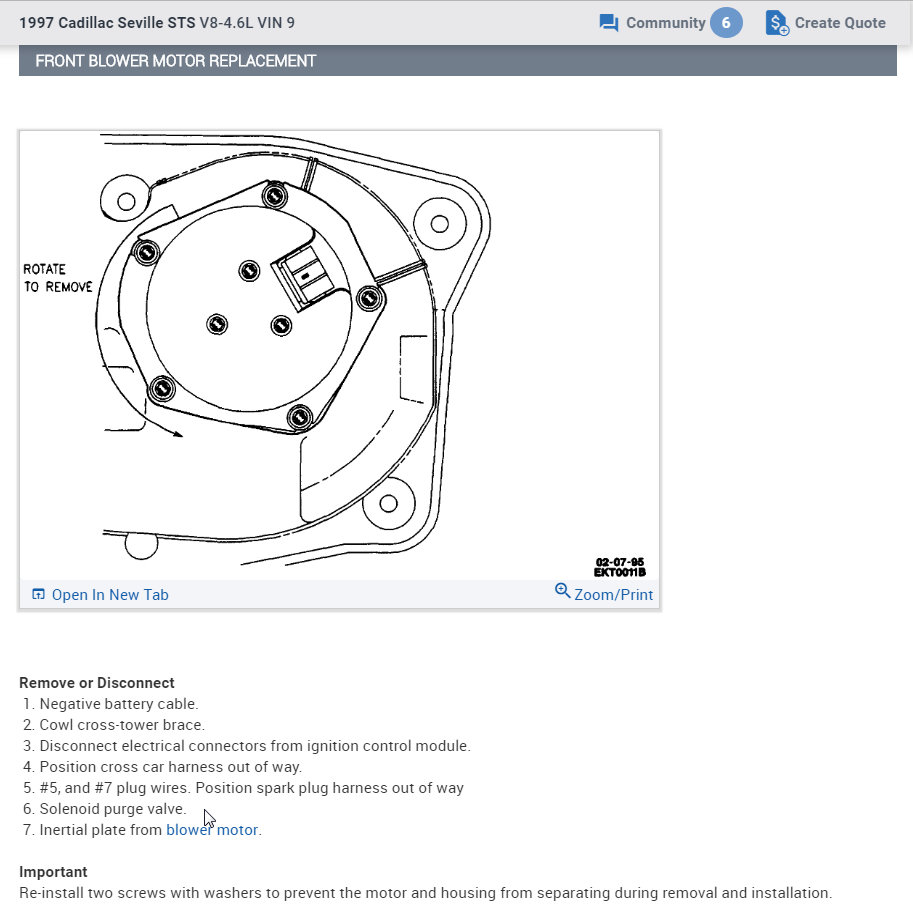 1997 Cadillac Seville STS V8-4.6L VIN 9

Community 6 Create Quote

FRONT BLOWER MOTOR REPLACEMENT

ROTATE TO REMOVE

02-07-95
EKT0011B

Open In New Tab

Zoom/Print

Remove or Disconnect
1. Negative battery cable.
2. Cowl cross-tower brace.
3. Disconnect electrical connectors from ignition control module.
4. Position cross car harness out of way.
5. #5, and #7 plug wires. Position spark plug harness out of way
6. Solenoid purge valve.
7. Inertial plate from blower motor.

Important
Re-install two screws with washers to prevent the motor and housing from separating during removal and installation.