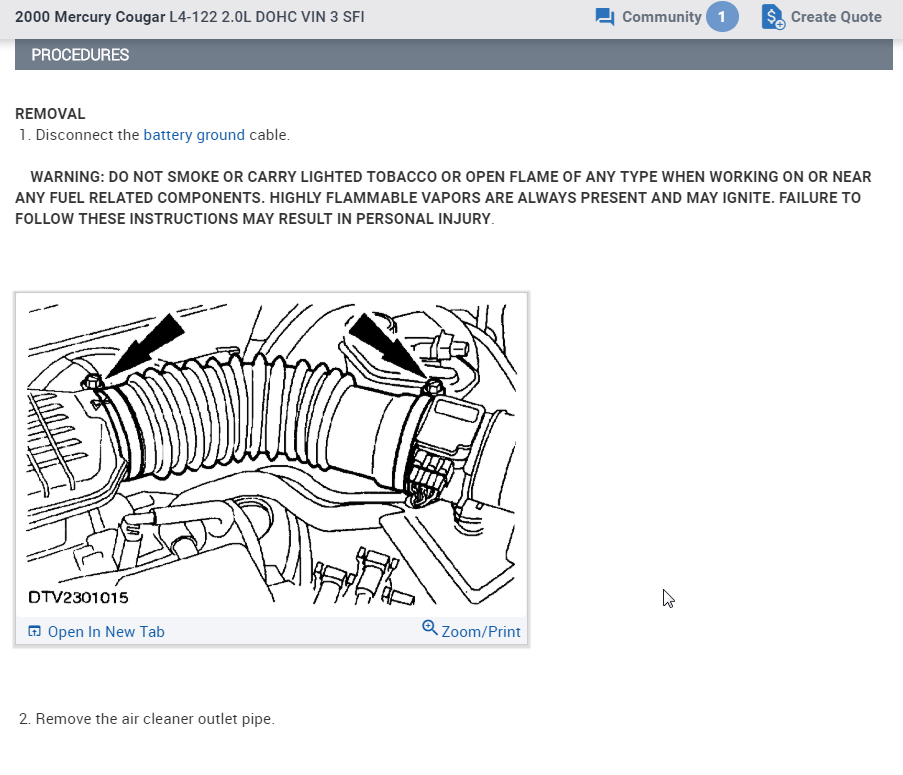 2000 Mercury Cougar L4-122 2.0L DOHC VIN 3 SFI

Community 1

Create Quote

PROCEDURES

REMOVAL

1. Disconnect the battery ground cable.

WARNING: DO NOT SMOKE OR CARRY LIGHTED TOBACCO OR OPEN FLAME OF ANY TYPE WHEN WORKING ON OR NEAR ANY FUEL RELATED COMPONENTS. HIGHLY FLAMMABLE VAPORS ARE ALWAYS PRESENT AND MAY IGNITE. FAILURE TO FOLLOW THESE INSTRUCTIONS MAY RESULT IN PERSONAL INJURY.

DTV2301015

Open In New Tab

Zoom/Print

2. Remove the air cleaner outlet pipe.