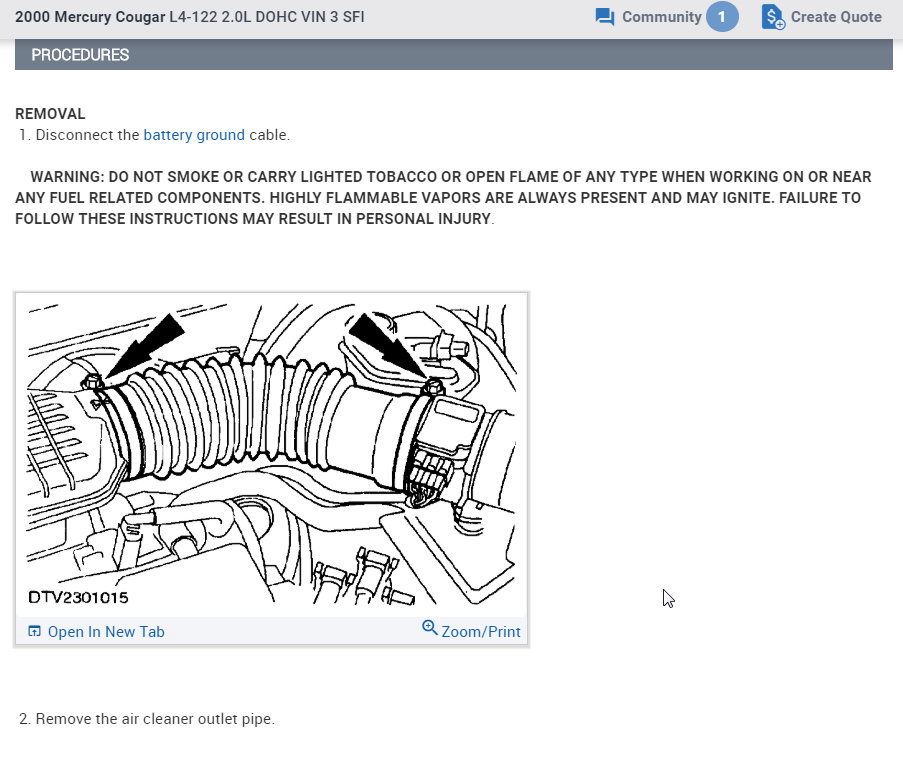 2000 Mercury Cougar L4-122 2.0L DOHC VIN 3 SFI

Community 1

Create Quote

PROCEDURES

REMOVAL

1. Disconnect the battery ground cable.

WARNING: DO NOT SMOKE OR CARRY LIGHTED TOBACCO OR OPEN FLAME OF ANY TYPE WHEN WORKING ON OR NEAR ANY FUEL RELATED COMPONENTS. HIGHLY FLAMMABLE VAPORS ARE ALWAYS PRESENT AND MAY IGNITE. FAILURE TO FOLLOW THESE INSTRUCTIONS MAY RESULT IN PERSONAL INJURY.

DTV2301015

Open In New Tab

Zoom/Print

2. Remove the air cleaner outlet pipe.