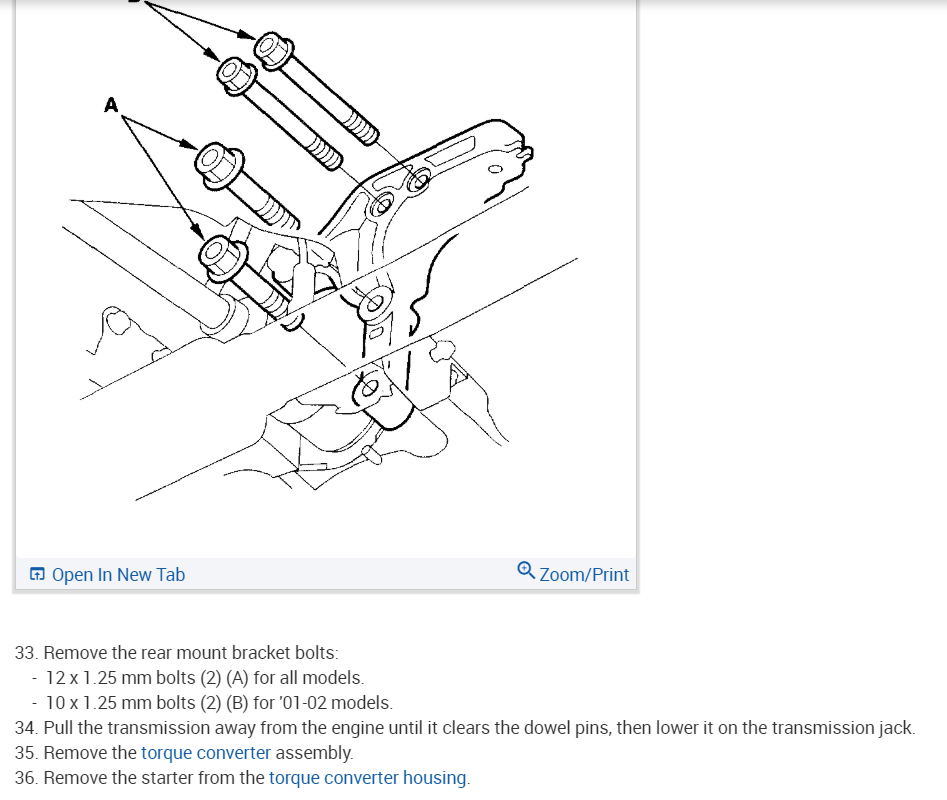 A

Open In New Tab

Zoom/Print

33. Remove the rear mount bracket bolts:
- 12 x 1.25 mm bolts (2) (A) for all models.
- 10 x 1.25 mm bolts (2) (B) for '01-02 models.
34. Pull the transmission away from the engine until it clears the dowel pins, then lower it on the transmission jack.
35. Remove the torque converter assembly.
36. Remove the starter from the torque converter housing.