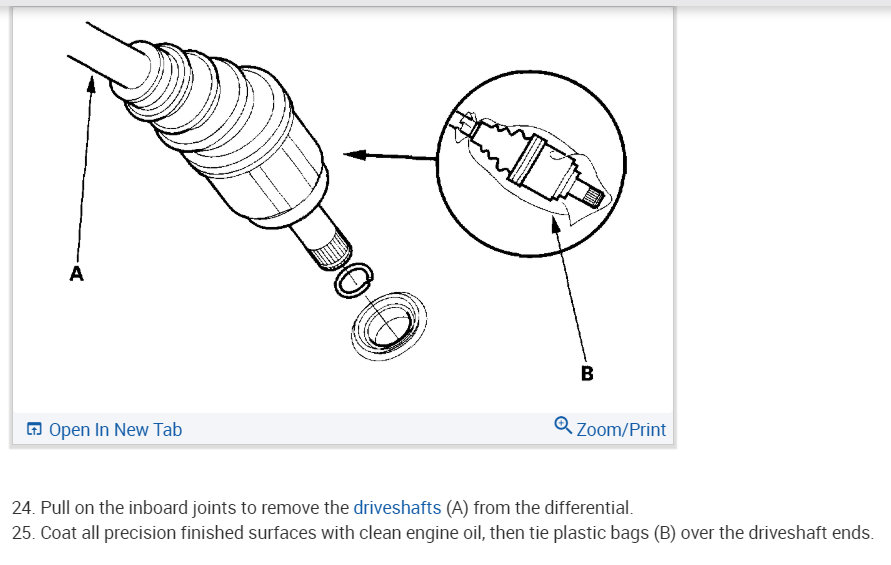 A

B

Open In New Tab

Zoom/Print

24. Pull on the inboard joints to remove the driveshafts (A) from the differential.
25. Coat all precision finished surfaces with clean engine oil, then tie plastic bags (B) over the driveshaft ends.