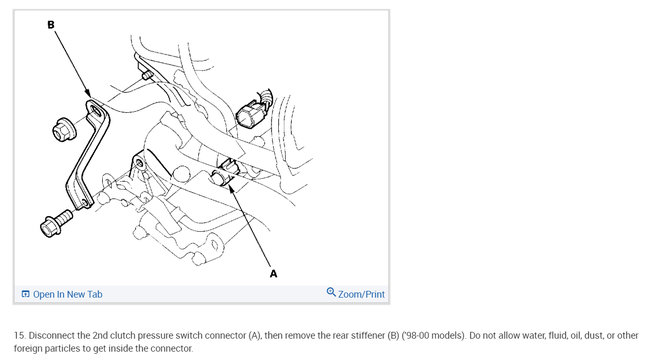 B

A

Open In New Tab

Zoom/Print

15. Disconnect the 2nd clutch pressure switch connector (A), then remove the rear stiffener (B) ('98-00 models). Do not allow water, fluid, oil, dust, or other foreign particles to get inside the connector.