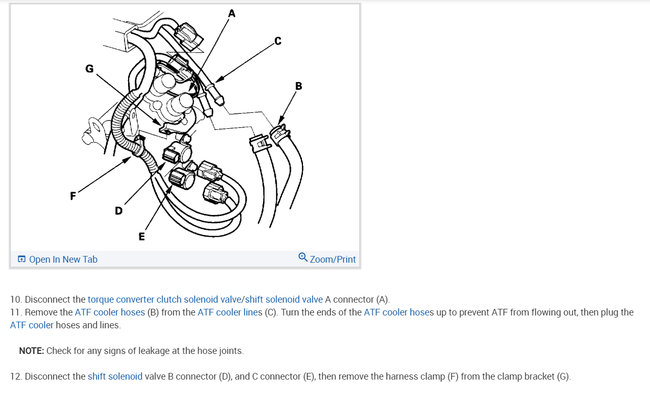 A
C
G
B
F
D
E

Open In New Tab
Zoom/Print

10. Disconnect the torque converter clutch solenoid valve/shift solenoid valve A connector (A).
11. Remove the ATF cooler hoses (B) from the ATF cooler lines (C). Turn the ends of the ATF cooler hoses up to prevent ATF from flowing out, then plug the ATF cooler hoses and lines.

NOTE: Check for any signs of leakage at the hose joints.

12. Disconnect the shift solenoid valve B connector (D), and C connector (E), then remove the harness clamp (F) from the clamp bracket (G).