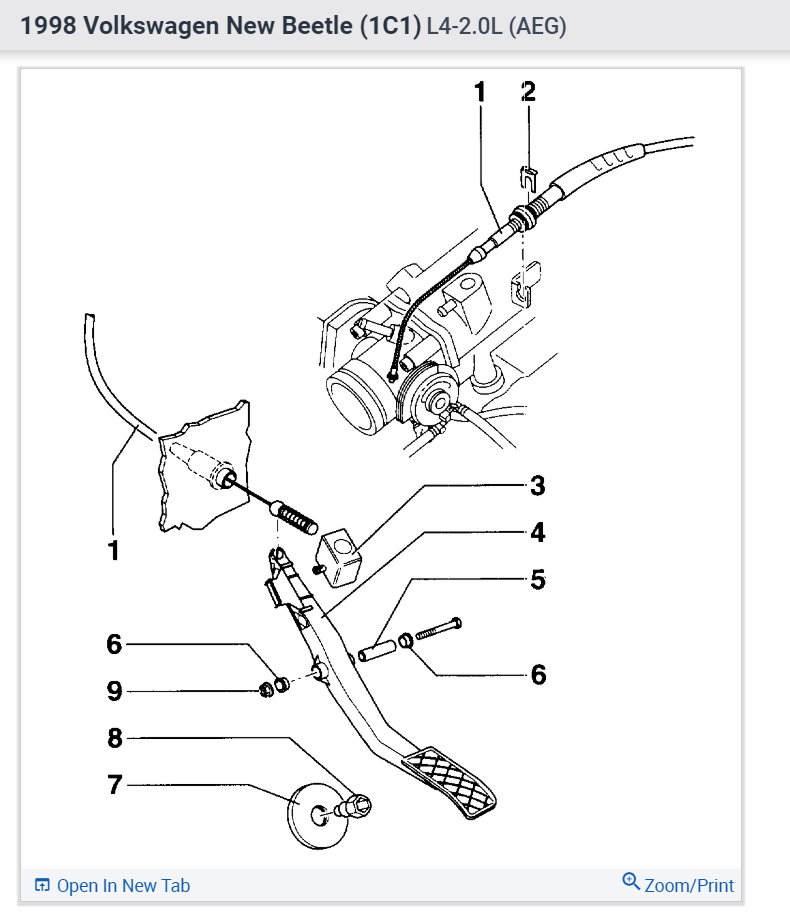 1998 Volkswagen New Beetle (1C1) L4-2.0L (AEG)

1
2
1
3
4
5
6
6
9
8
7

Open In New Tab
Zoom/Print