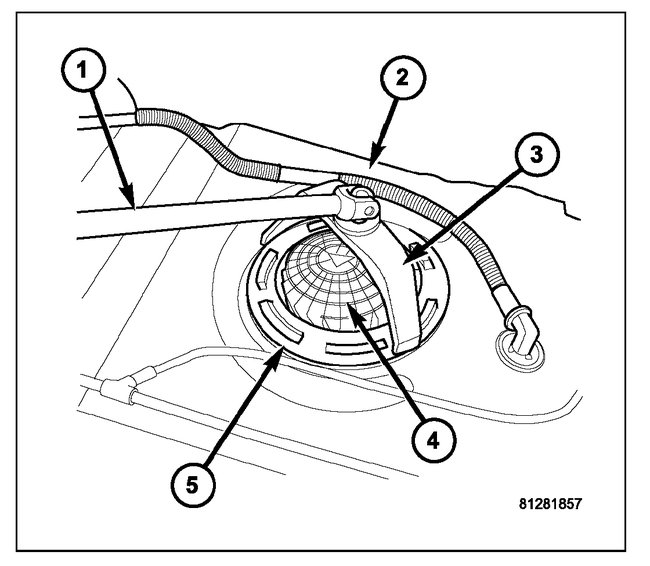 1
2
3
4
5
81281857