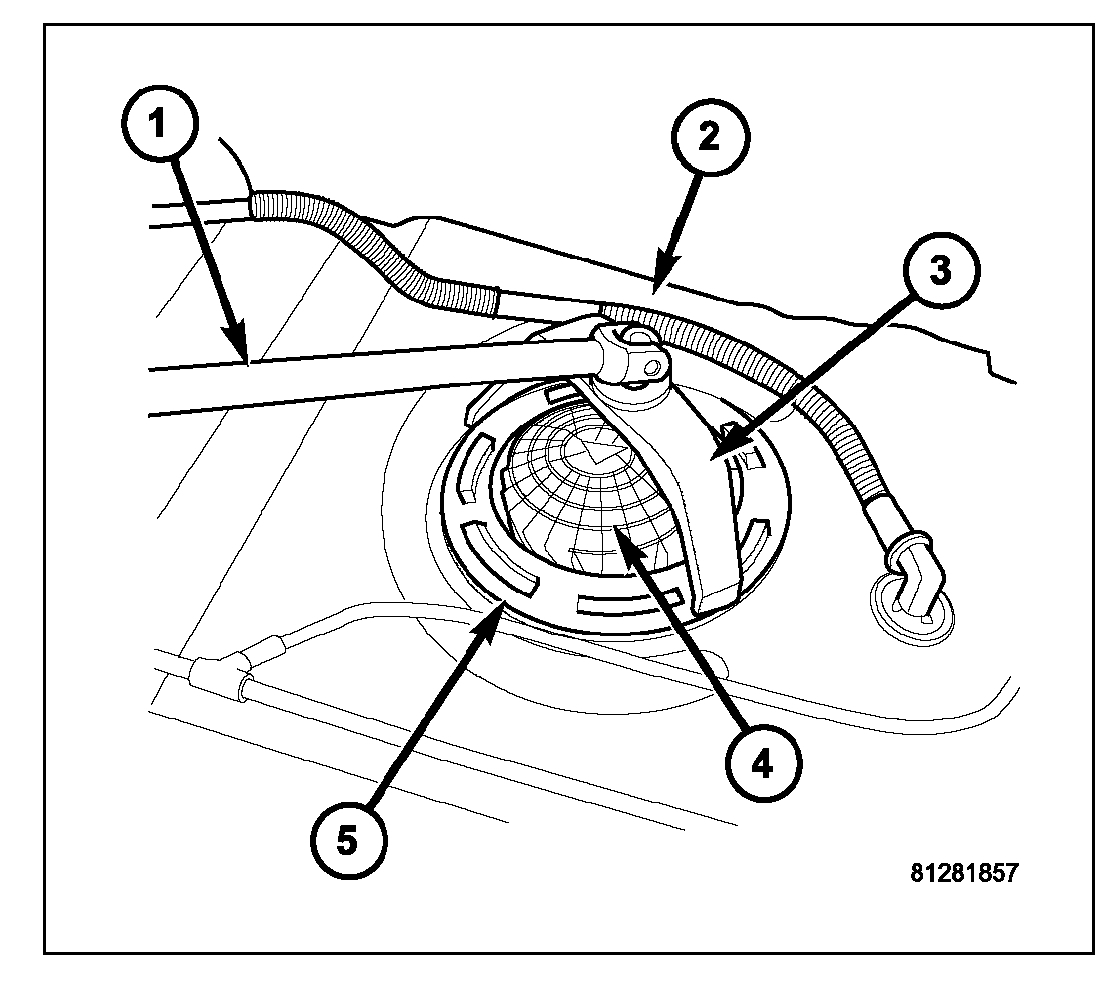 1
2
3
4
5
81281857