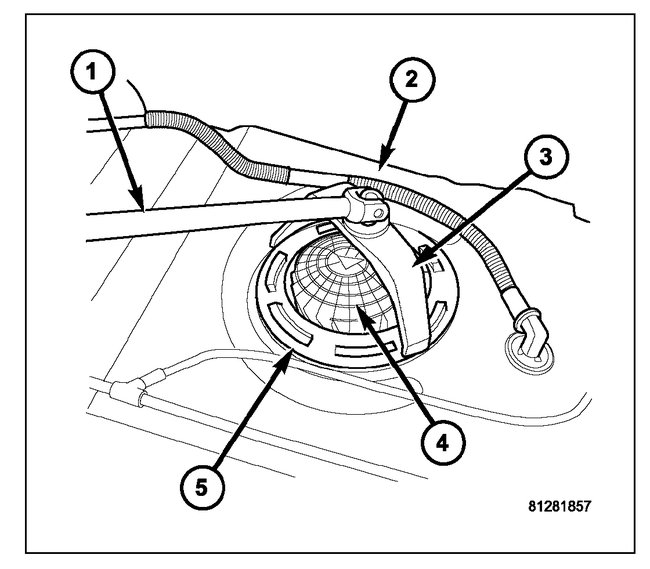 1
2
3
4
5
81281857