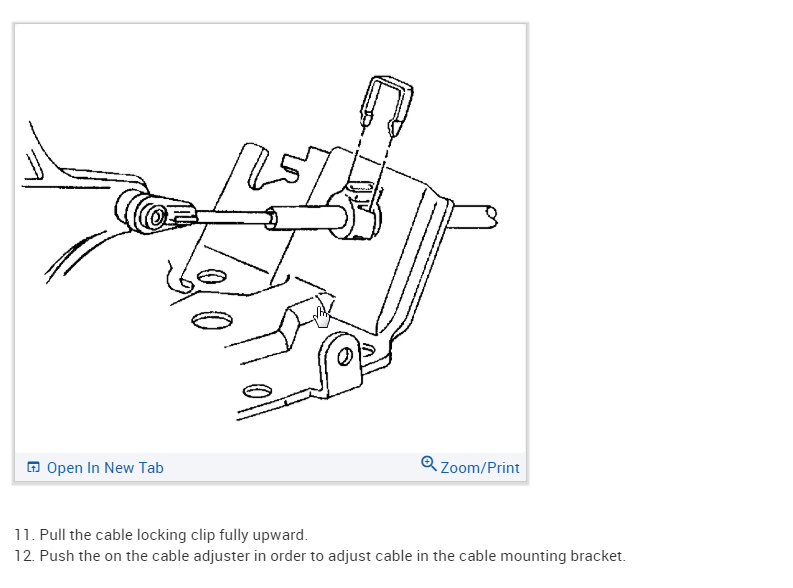 Open In New Tab

Zoom/Print

11. Pull the cable locking clip fully upward.
12. Push the on the cable adjuster in order to adjust cable in the cable mounting bracket.