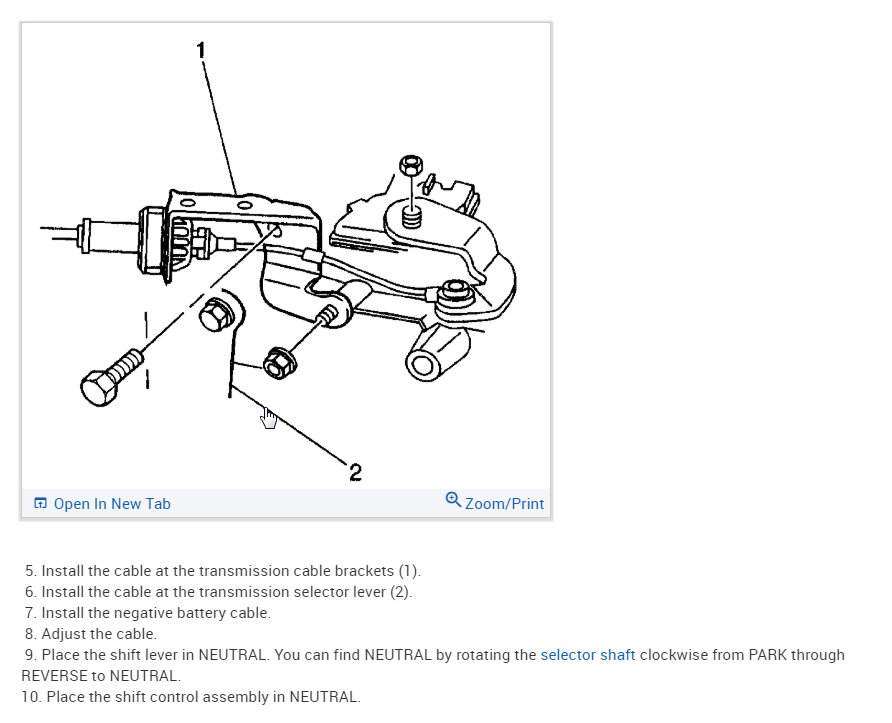 1

2

Open In New Tab

Zoom/Print

5. Install the cable at the transmission cable brackets (1).
6. Install the cable at the transmission selector lever (2).
7. Install the negative battery cable.
8. Adjust the cable.
9. Place the shift lever in NEUTRAL. You can find NEUTRAL by rotating the selector shaft clockwise from PARK through REVERSE to NEUTRAL.
10. Place the shift control assembly in NEUTRAL.