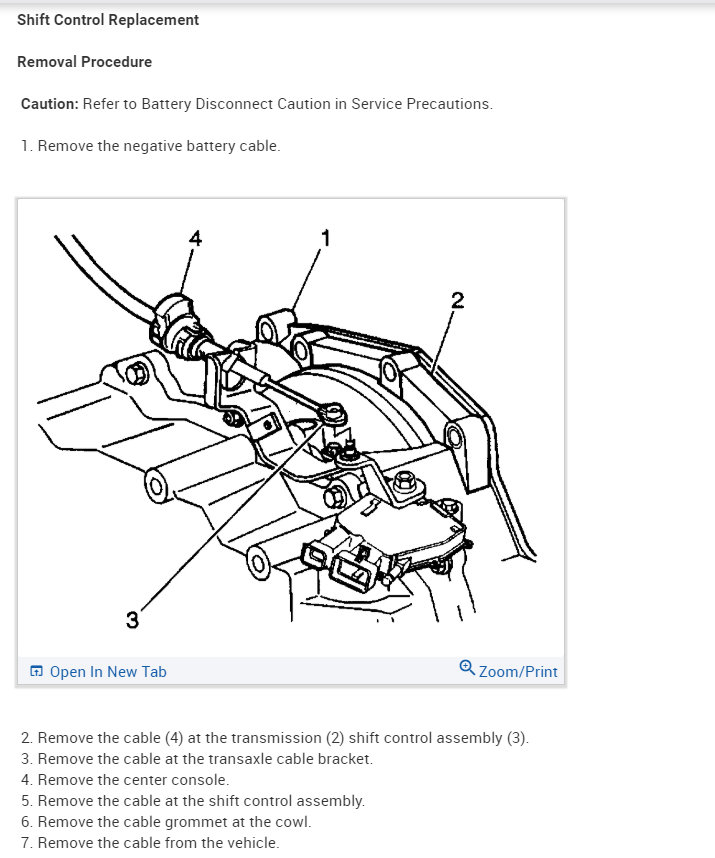 Shift Control Replacement

Removal Procedure

Caution: Refer to Battery Disconnect Caution in Service Precautions.

1. Remove the negative battery cable.

4
1
2
3

Open In New Tab
Zoom/Print

2. Remove the cable (4) at the transmission (2) shift control assembly (3).
3. Remove the cable at the transaxle cable bracket.
4. Remove the center console.
5. Remove the cable at the shift control assembly.
6. Remove the cable grommet at the cowl.
7. Remove the cable from the vehicle.