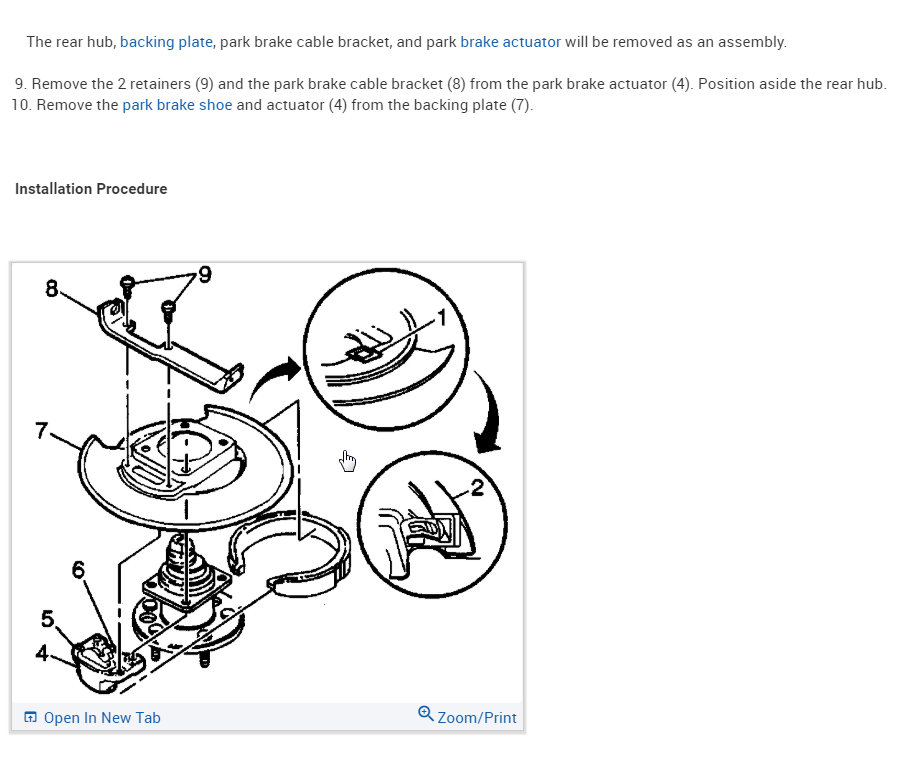 The rear hub, backing plate, park brake cable bracket, and park brake actuator will be removed as an assembly.

9. Remove the 2 retainers (9) and the park brake cable bracket (8) from the park brake actuator (4). Position aside the rear hub.
10. Remove the park brake shoe and actuator (4) from the backing plate (7).

Installation Procedure

8
9
1
7
2
6
5
4

Open In New Tab
Zoom/Print