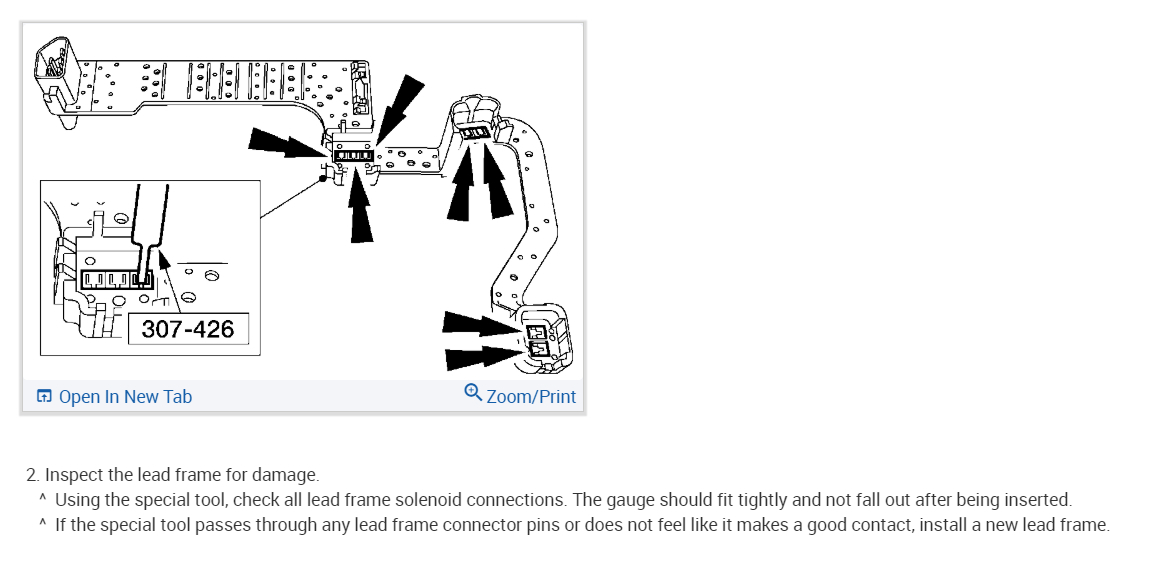 307-426

Open In New Tab

Zoom/Print

2. Inspect the lead frame for damage.

^ Using the special tool, check all lead frame solenoid connections. The gauge should fit tightly and not fall out after being inserted.

^ If the special tool passes through any lead frame connector pins or does not feel like it makes a good contact, install a new lead frame.