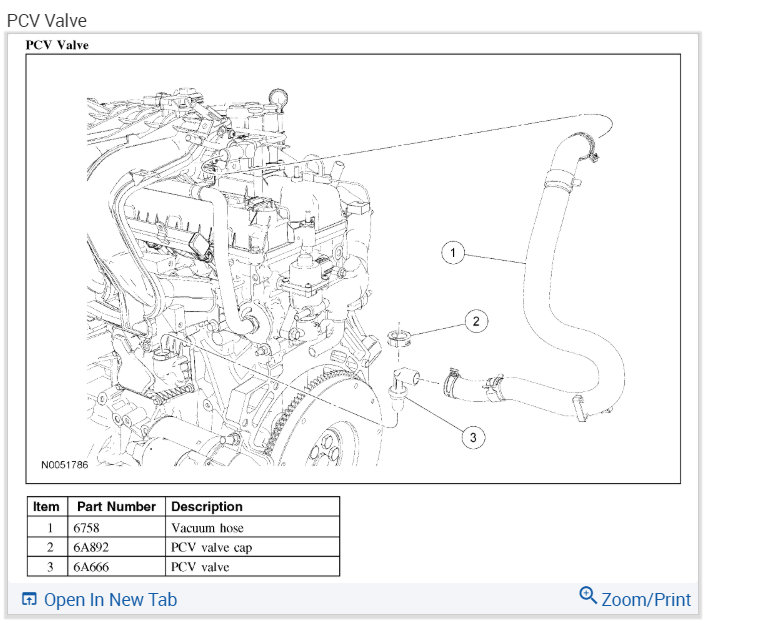 PCV Valve

PCV Valve

1

2

3

N0051786

| Item | Part Number | Description |
|---|---|---|
| 1 | 6758 | Vacuum hose |
| 2 | 6A892 | PCV valve cap |
| 3 | 6A666 | PCV valve |

Open In New Tab

Zoom/Print