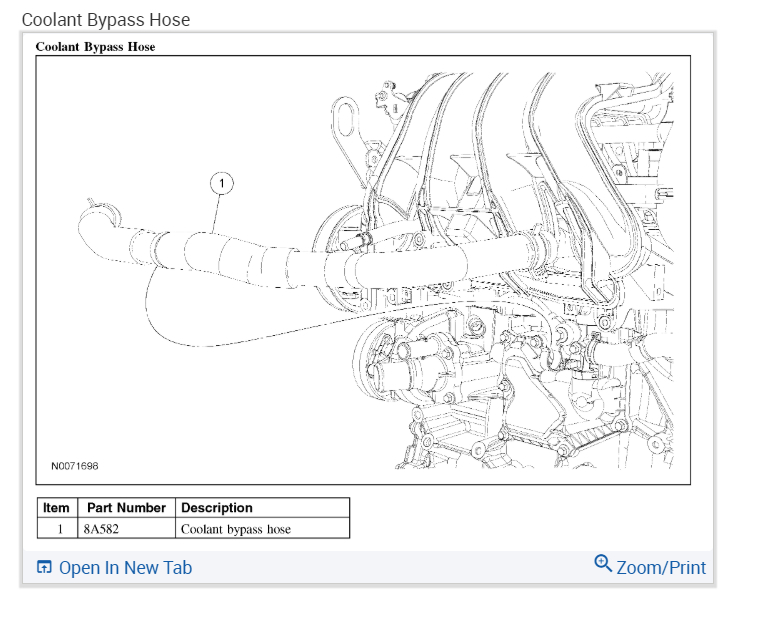 Coolant Bypass Hose

Coolant Bypass Hose

1

N0071698

| Item | Part Number | Description |
|---|---|---|
| 1 | 8A582 | Coolant bypass hose |

Open In New Tab

Zoom/Print