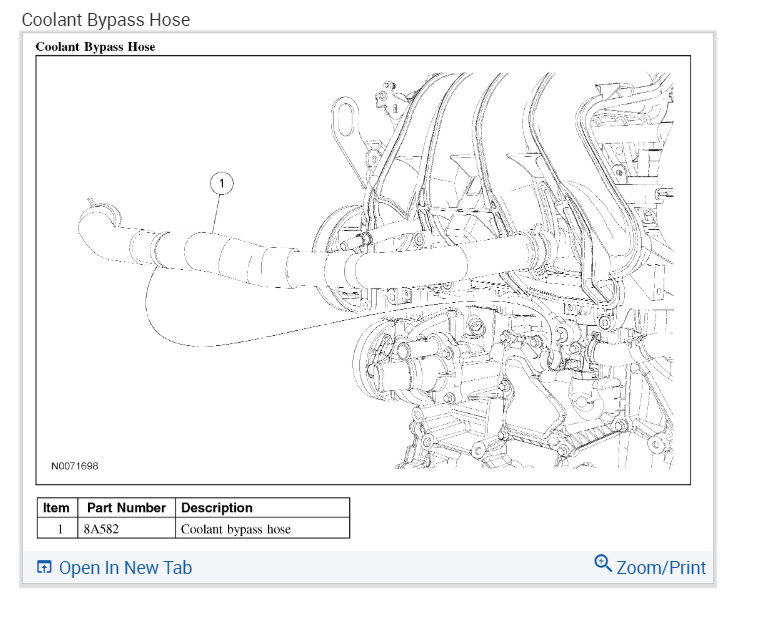 Coolant Bypass Hose

Coolant Bypass Hose

1

N0071698

| Item | Part Number | Description |
|---|---|---|
| 1 | 8A582 | Coolant bypass hose |

Open In New Tab

Zoom/Print