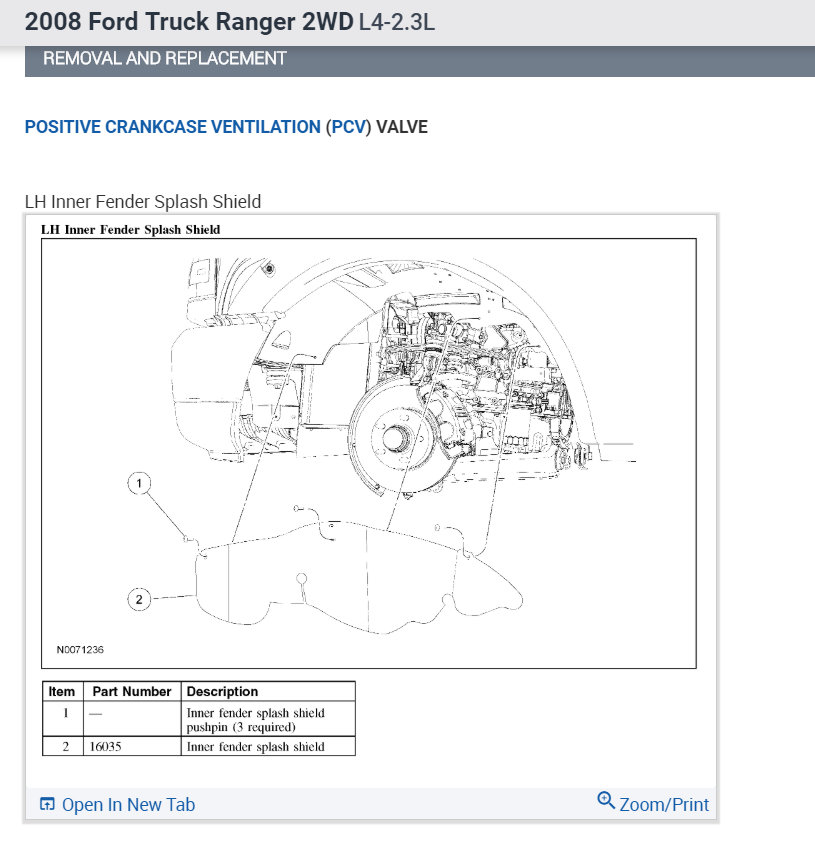 2008 Ford Truck Ranger 2WD L4-2.3L

REMOVAL AND REPLACEMENT

POSITIVE CRANKCASE VENTILATION (PCV) VALVE

LH Inner Fender Splash Shield

LH Inner Fender Splash Shield

1

2

N0071236

| Item | Part Number | Description |
|---|---|---|
| 1 | — | Inner fender splash shield pushpin (3 required) |
| 2 | 16035 | Inner fender splash shield |

Open In New Tab

Zoom/Print