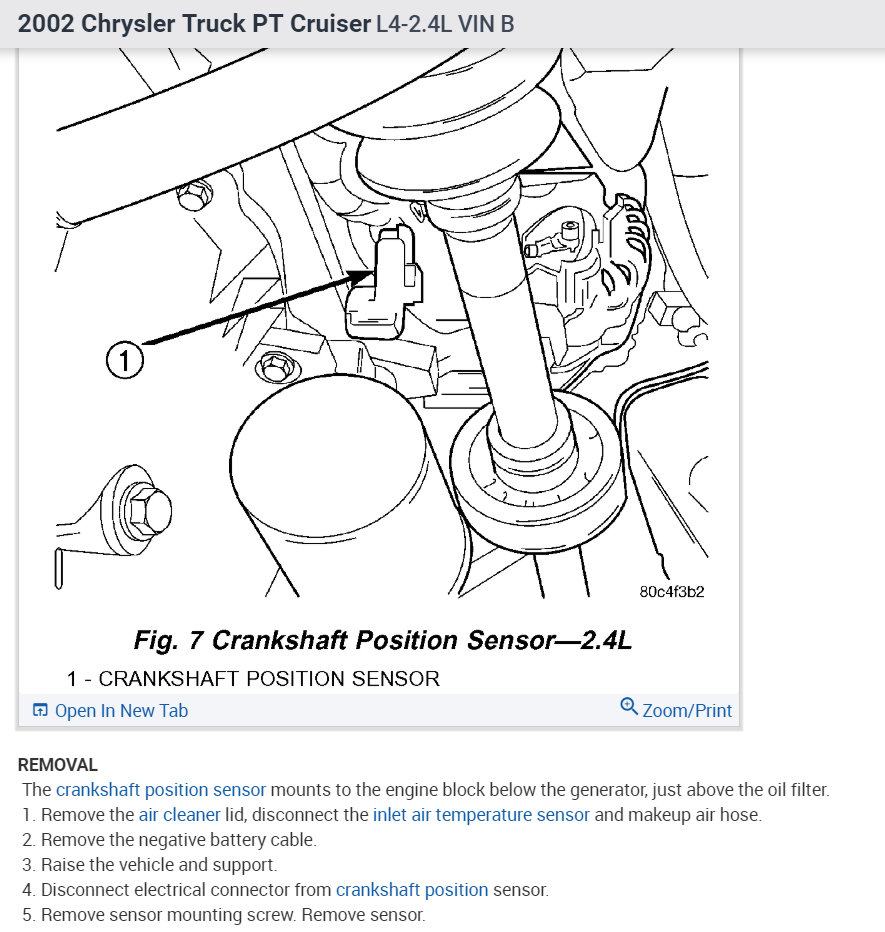 2002 Chrysler Truck PT Cruiser L4-2.4L VIN B

1

80c4f3b2

Fig. 7 Crankshaft Position Sensor—2.4L

1 - CRANKSHAFT POSITION SENSOR

Open In New Tab

Zoom/Print

REMOVAL

The crankshaft position sensor mounts to the engine block below the generator, just above the oil filter.

1. Remove the air cleaner lid, disconnect the inlet air temperature sensor and makeup air hose.

2. Remove the negative battery cable.

3. Raise the vehicle and support.

4. Disconnect electrical connector from crankshaft position sensor.

5. Remove sensor mounting screw. Remove sensor.