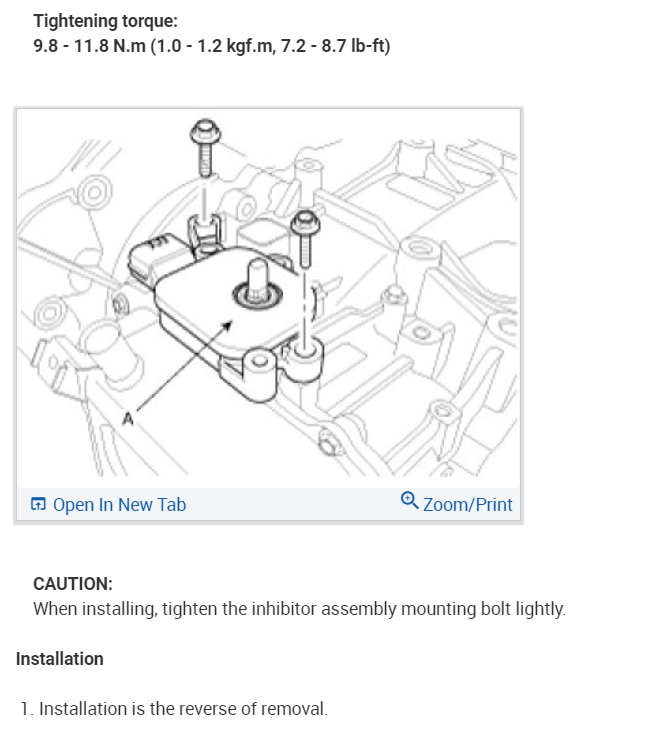 Tightening torque:
9.8 - 11.8 N.m (1.0 - 1.2 kgf.m, 7.2 - 8.7 lb-ft)

A

Open In New Tab

Zoom/Print

CAUTION:
When installing, tighten the inhibitor assembly mounting bolt lightly.

Installation

1. Installation is the reverse of removal.