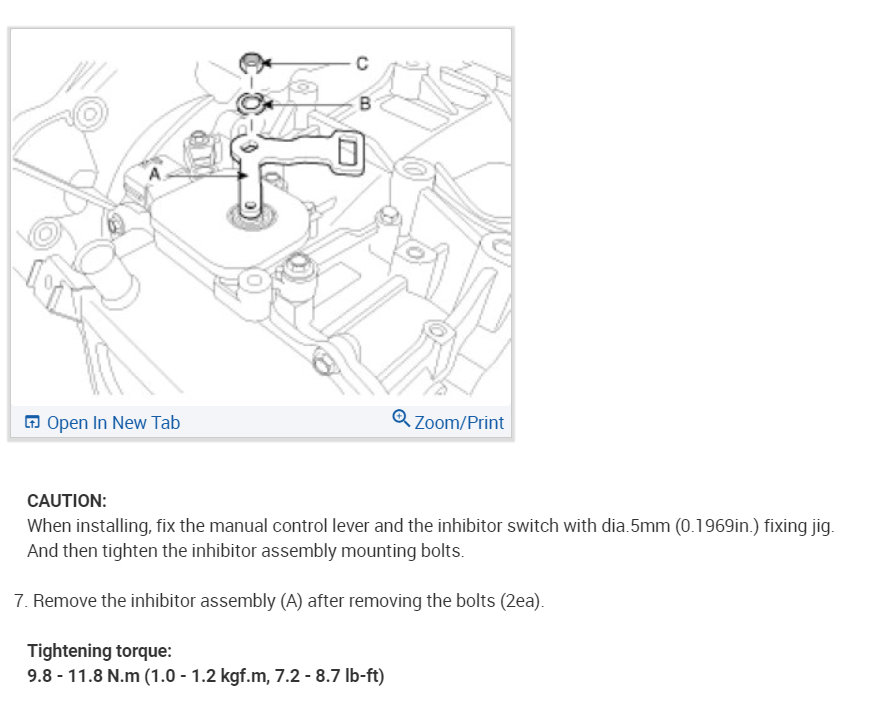 C
B
A

Open In New Tab
Zoom/Print

CAUTION:
When installing, fix the manual control lever and the inhibitor switch with dia.5mm (0.1969in.) fixing jig. And then tighten the inhibitor assembly mounting bolts.

7. Remove the inhibitor assembly (A) after removing the bolts (2ea).

Tightening torque:
9.8 - 11.8 N.m (1.0 - 1.2 kgf.m, 7.2 - 8.7 lb-ft)