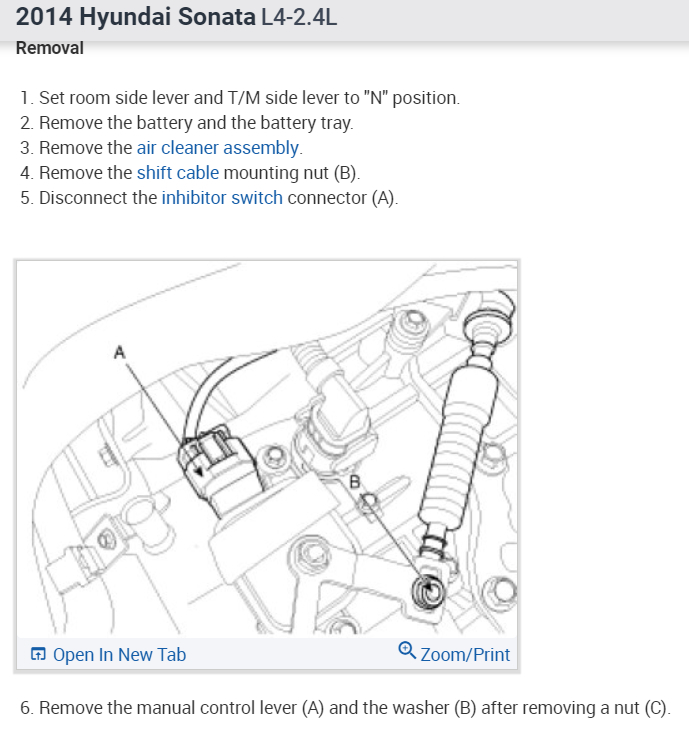 2014 Hyundai Sonata L4-2.4L
Removal

1. Set room side lever and T/M side lever to "N" position.
2. Remove the battery and the battery tray.
3. Remove the air cleaner assembly.
4. Remove the shift cable mounting nut (B).
5. Disconnect the inhibitor switch connector (A).

A
B

Open In New Tab
Zoom/Print

6. Remove the manual control lever (A) and the washer (B) after removing a nut (C).