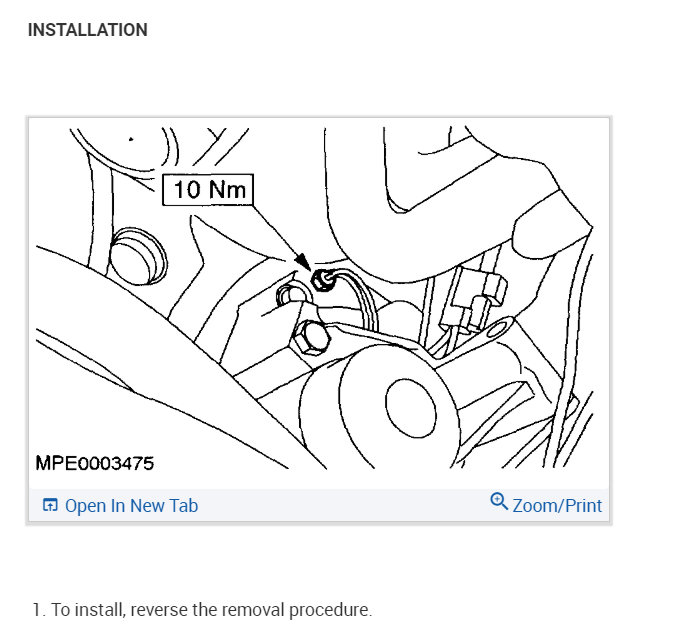 INSTALLATION

10 Nm

MPE0003475

Open In New Tab

Zoom/Print

1. To install, reverse the removal procedure.